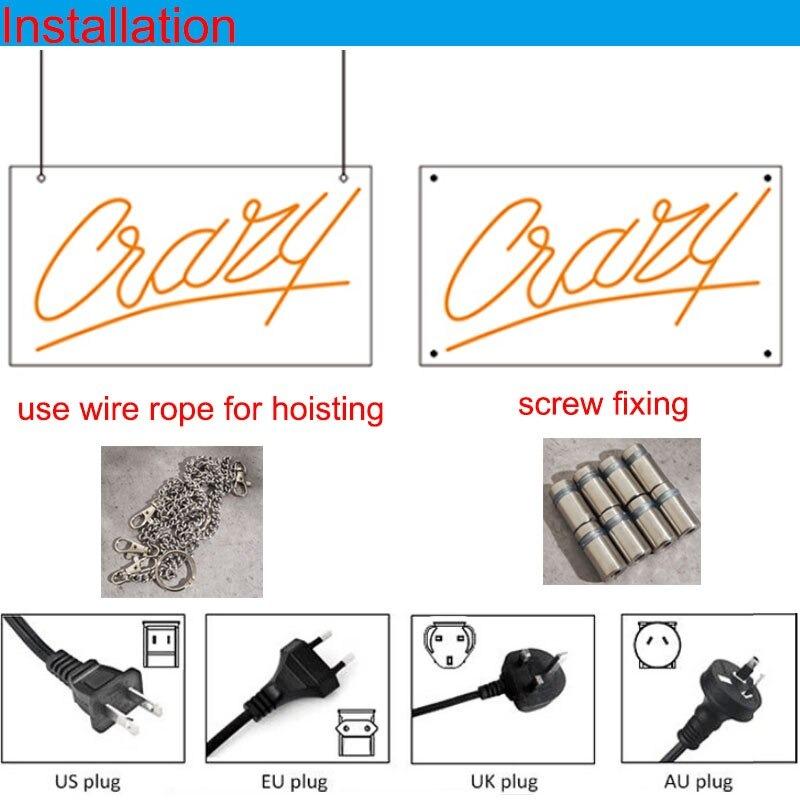 Installation

Crazy

Crazy

use wire rope for hoisting

screw fixing

US plug

EU plug

UK plug

AU plug